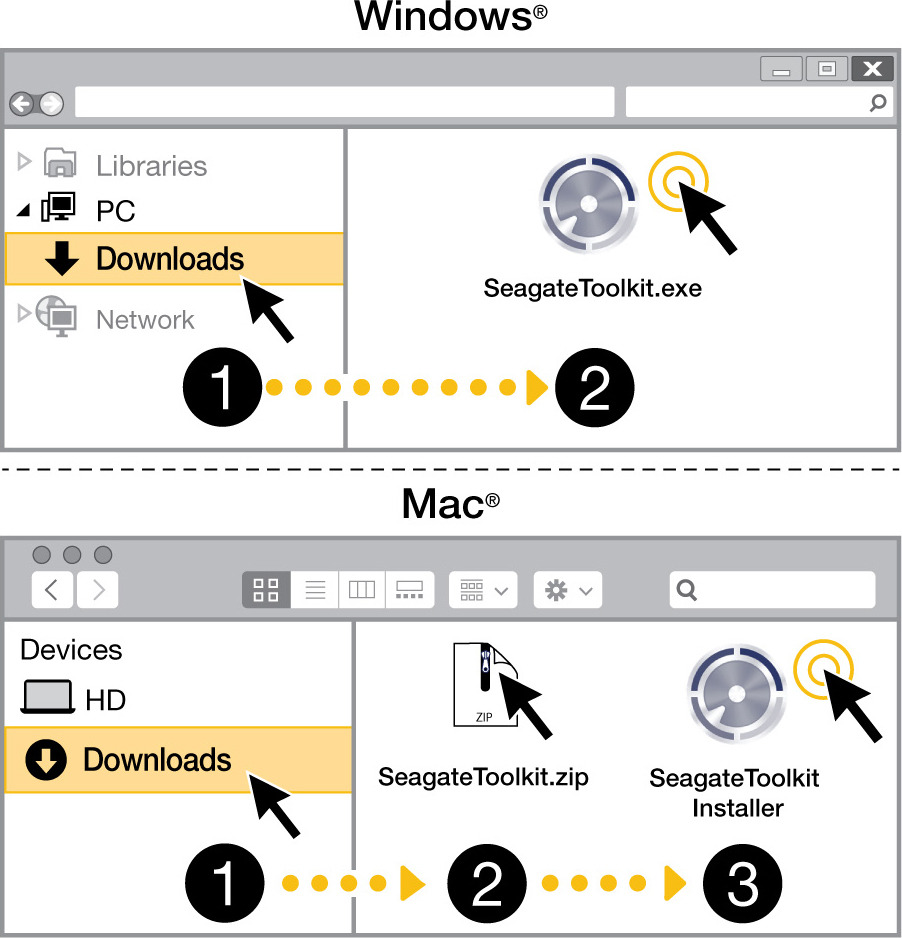 Windows®

Libraries
PC
Downloads
Network

SeagateToolkit.exe

1
2

Mac®

Devices
HD
Downloads

ZIP
SeagateToolkit.zip

SeagateToolkit Installer

1
2
3