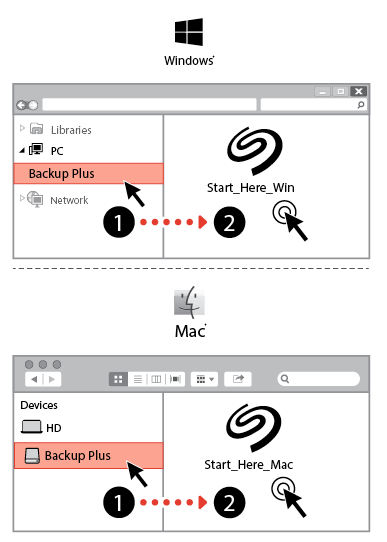 Windows

Libraries
PC
Backup Plus
Network

Start_Here_Win

1
2

Mac

Devices
HD
Backup Plus

Start_Here_Mac

1
2