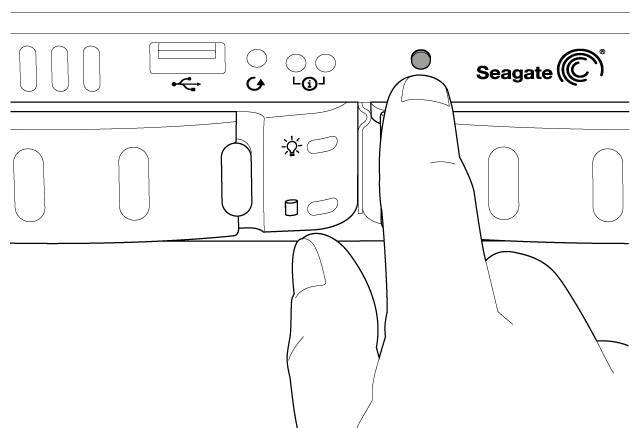 Seagate